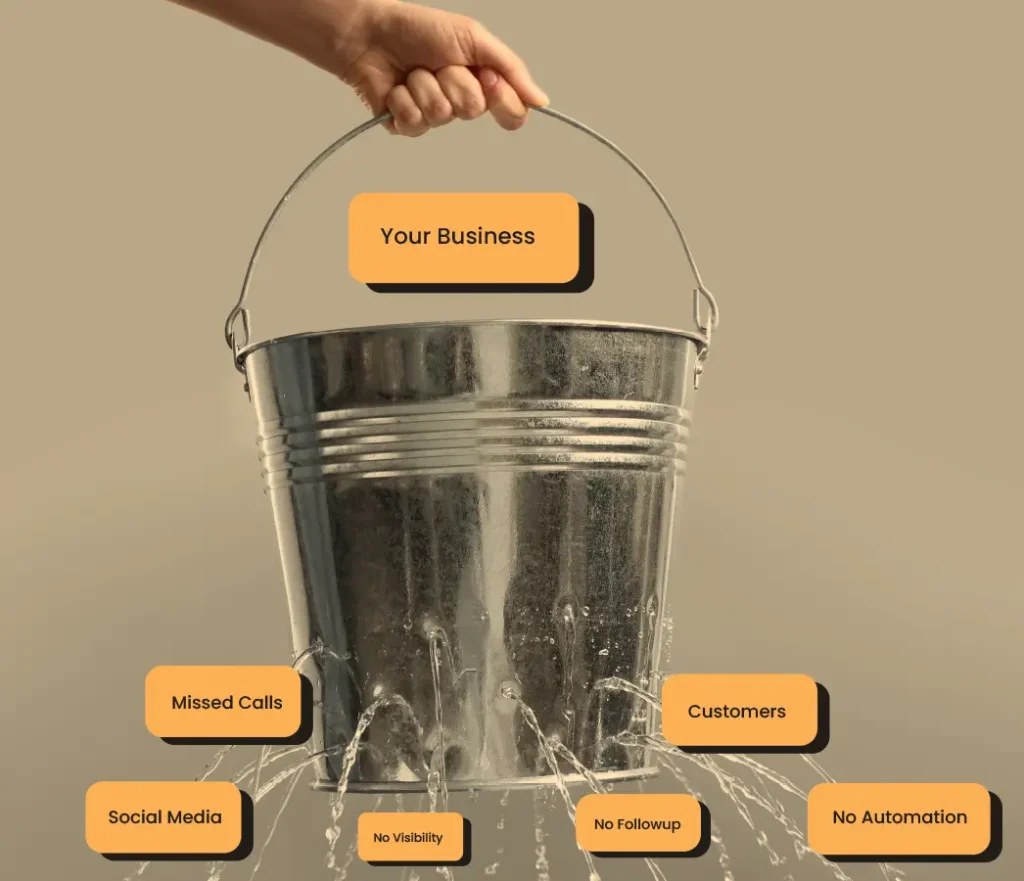 Your Business

Missed Calls

Customers

Social Media

No Visibility

No Followup

No Automation